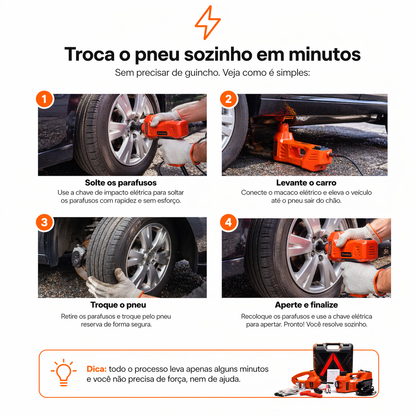 Troca o pneu sozinho em minutos

Sem precisar de guincho. Veja como é simples:

1

Solte os parafusos

Use a chave de impacto elétrica para soltar os parafusos com rapidez e sem esforço.

2

Levante o carro

Conecte o macaco elétrico e eleva o veículo até o pneu sair do chão.

3

Troque o pneu

Retire os parafusos e troque pelo pneu reserva de forma segura.

4

Aperte e finalize

Recoloque os parafusos e use a chave elétrica para apertar. Pronto! Você resolve sozinho.

Dica: todo o processo leva apenas alguns minutos e você não precisa de força, nem de ajuda.